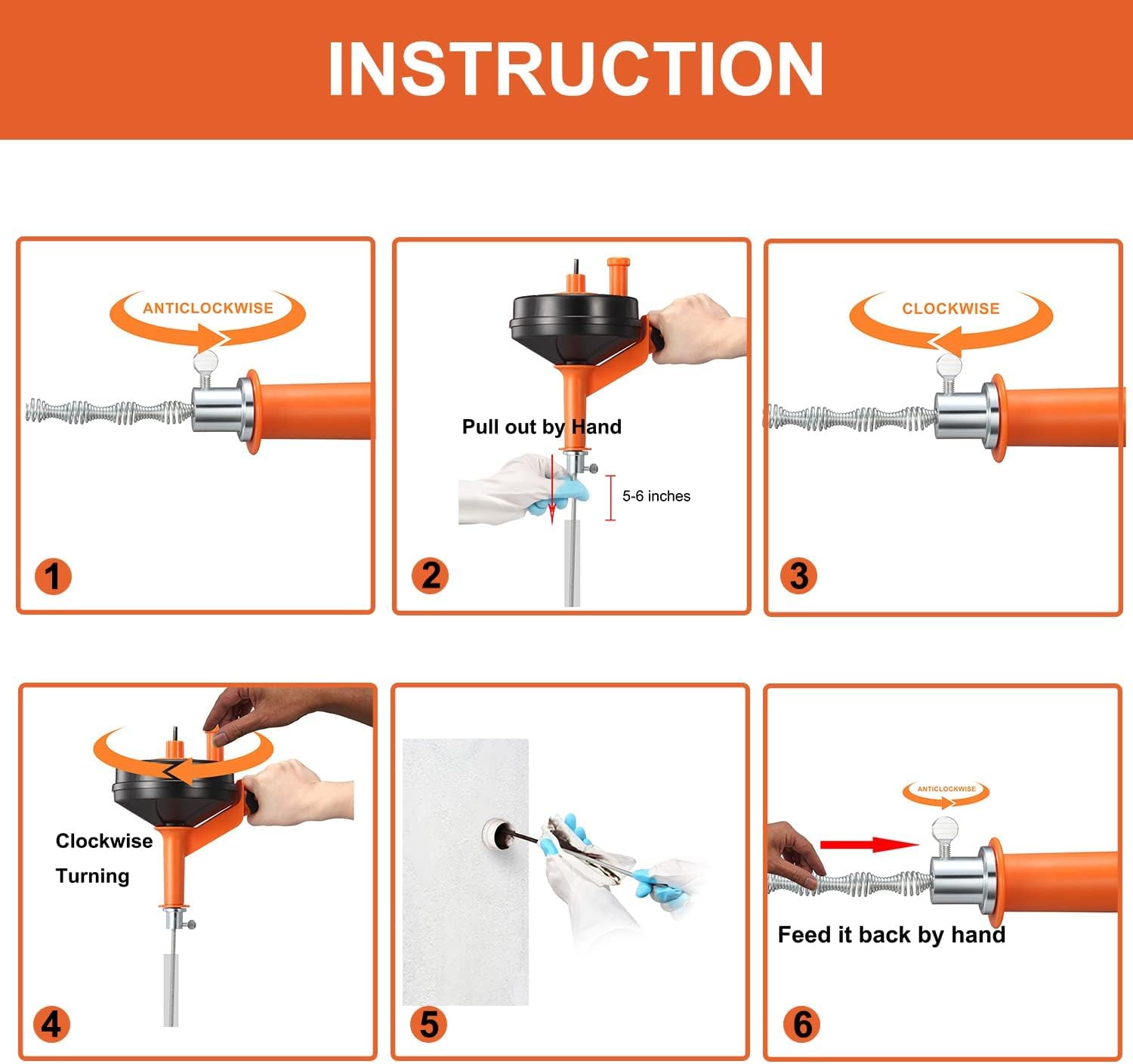 INSTRUCTION

ANTICLOCKWISE

1

Pull out by Hand

5-6 inches

2

CLOCKWISE

3

Clockwise

Turning

4

5

ANTICLOCKWISE

Feed it back by hand

6