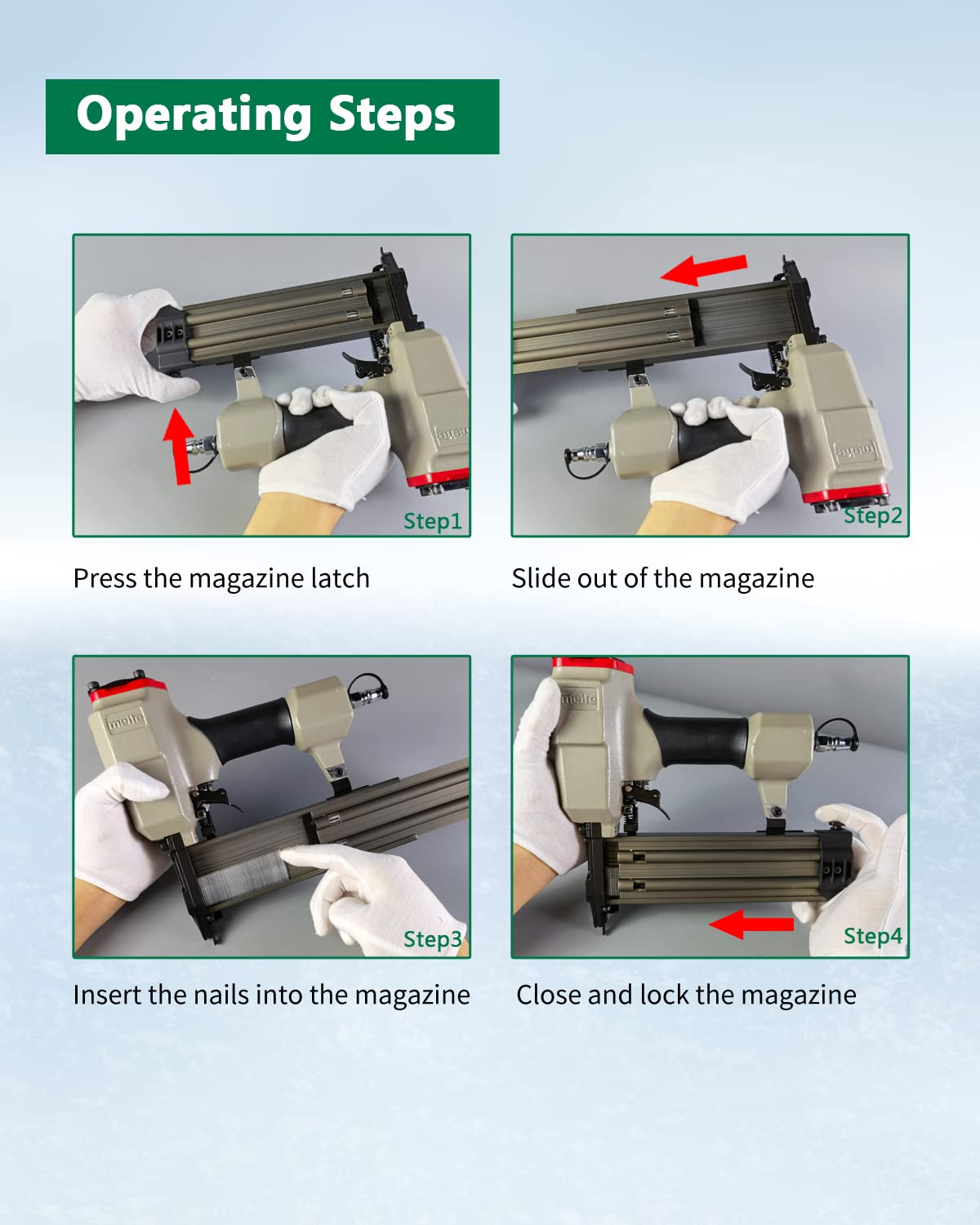 Operating Steps

meite

Step1

Press the magazine latch

meite

Step2

Slide out of the magazine

meite

Step3

Insert the nails into the magazine

meite

Step4

Close and lock the magazine