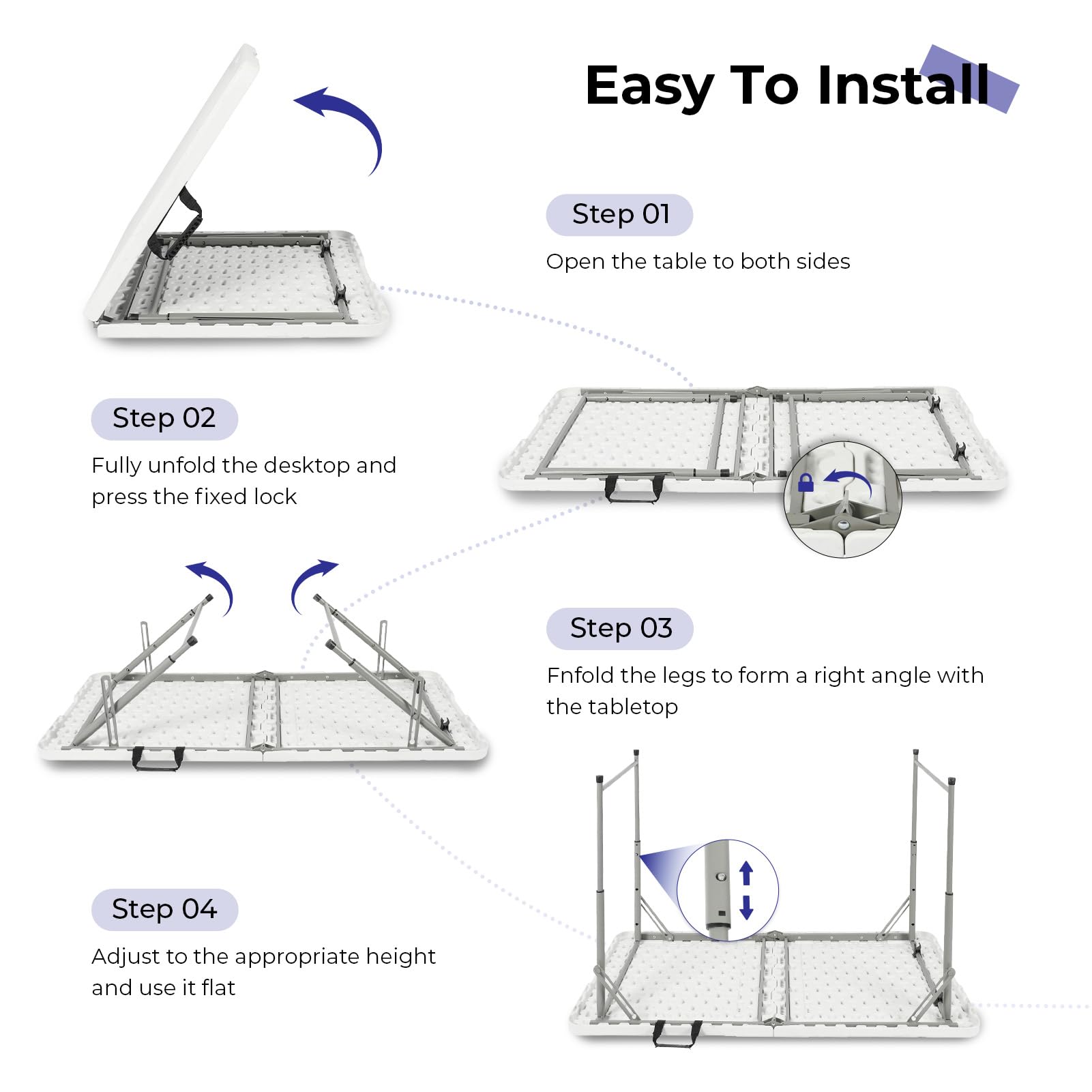 Easy To Install

Step 01
Open the table to both sides

Step 02
Fully unfold the desktop and press the fixed lock

Step 03
Fnfold the legs to form a right angle with the tabletop

Step 04
Adjust to the appropriate height and use it flat