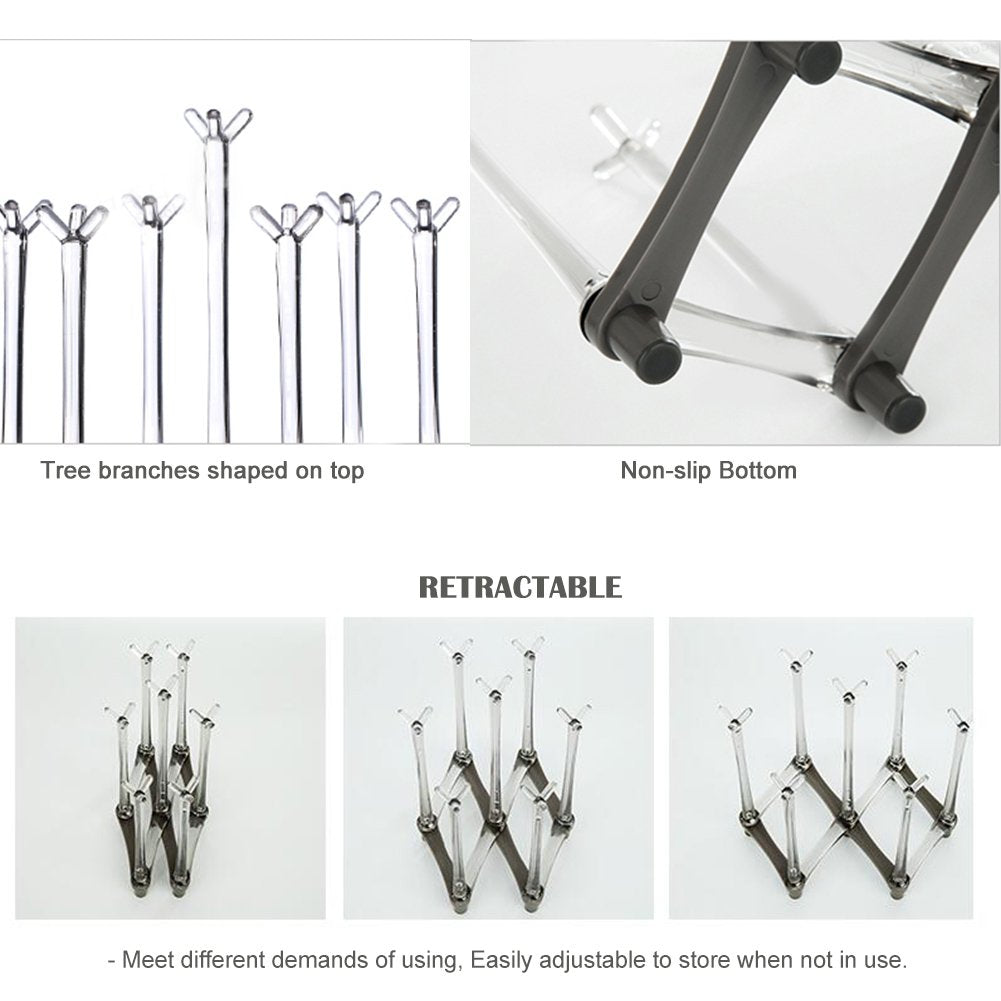 Tree branches shaped on top

Non-slip Bottom

RETRACTABLE

- Meet different demands of using, Easily adjustable to store when not in use.