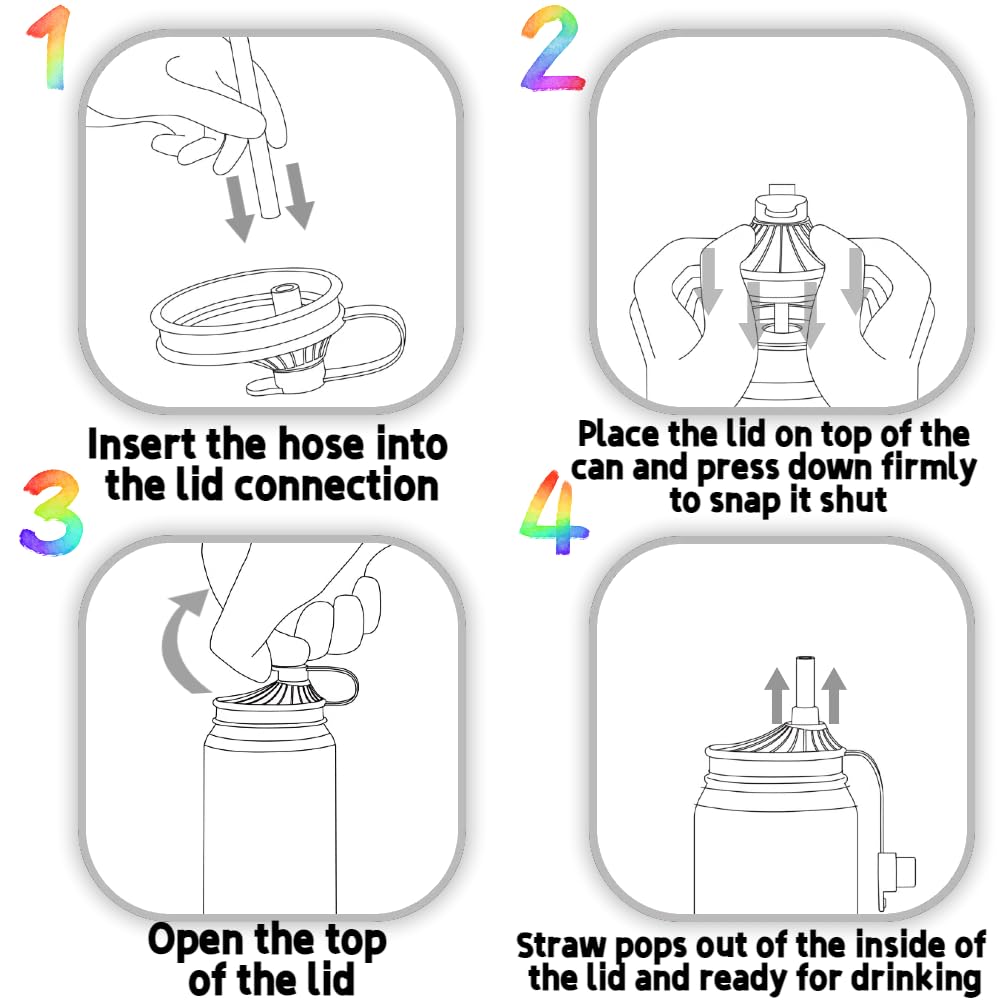 1

Insert the hose into the lid connection

2

Place the lid on top of the can and press down firmly to snap it shut

3

Open the top of the lid

4

Straw pops out of the inside of the lid and ready for drinking