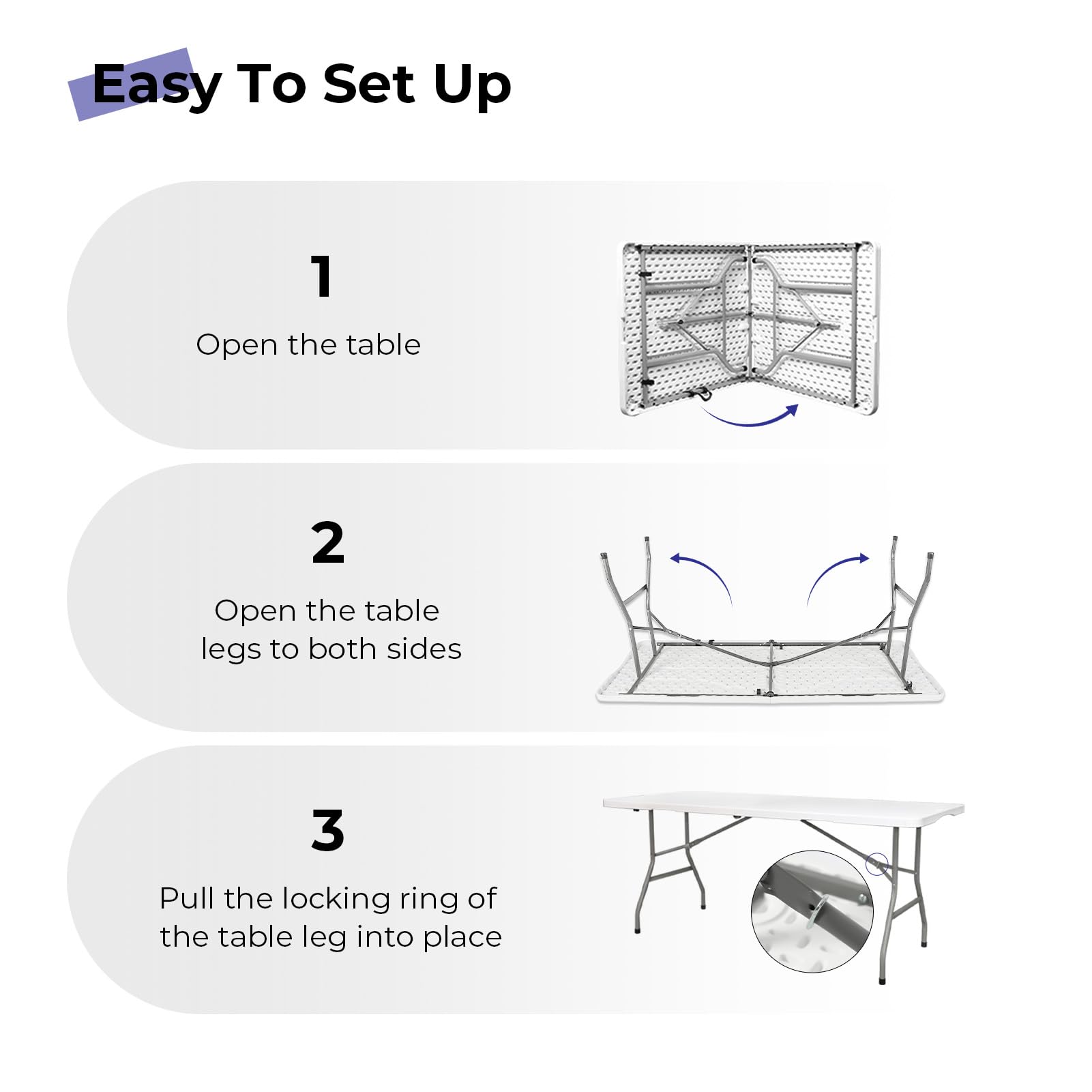 Easy To Set Up

1

Open the table

2

Open the table legs to both sides

3

Pull the locking ring of the table leg into place