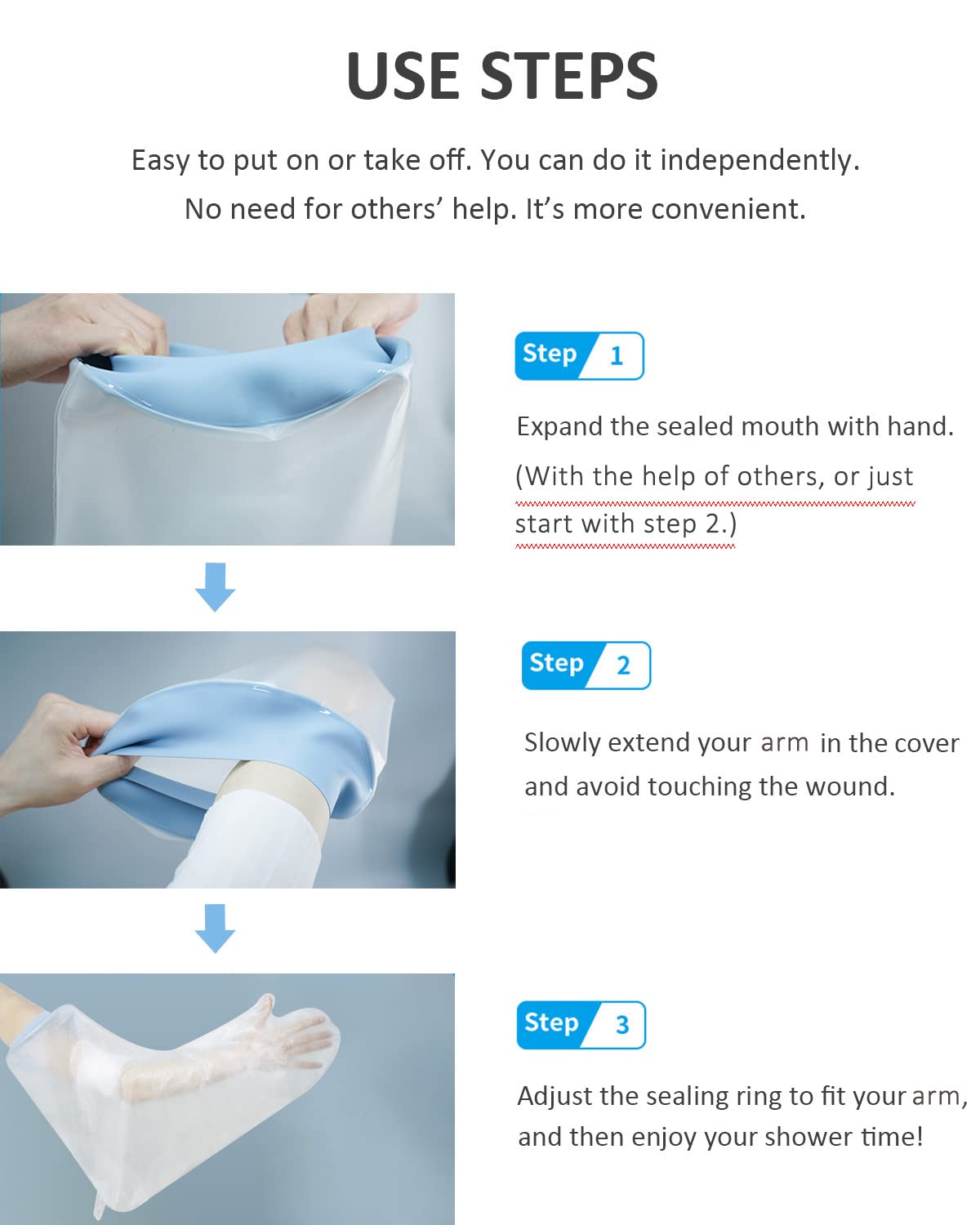 USE STEPS

Easy to put on or take off. You can do it independently. No need for others' help. It's more convenient.

Step 1

Expand the sealed mouth with hand. (With the help of others, or just start with step 2.)

Step 2

Slowly extend your arm in the cover and avoid touching the wound.

Step 3

Adjust the sealing ring to fit your arm, and then enjoy your shower time!