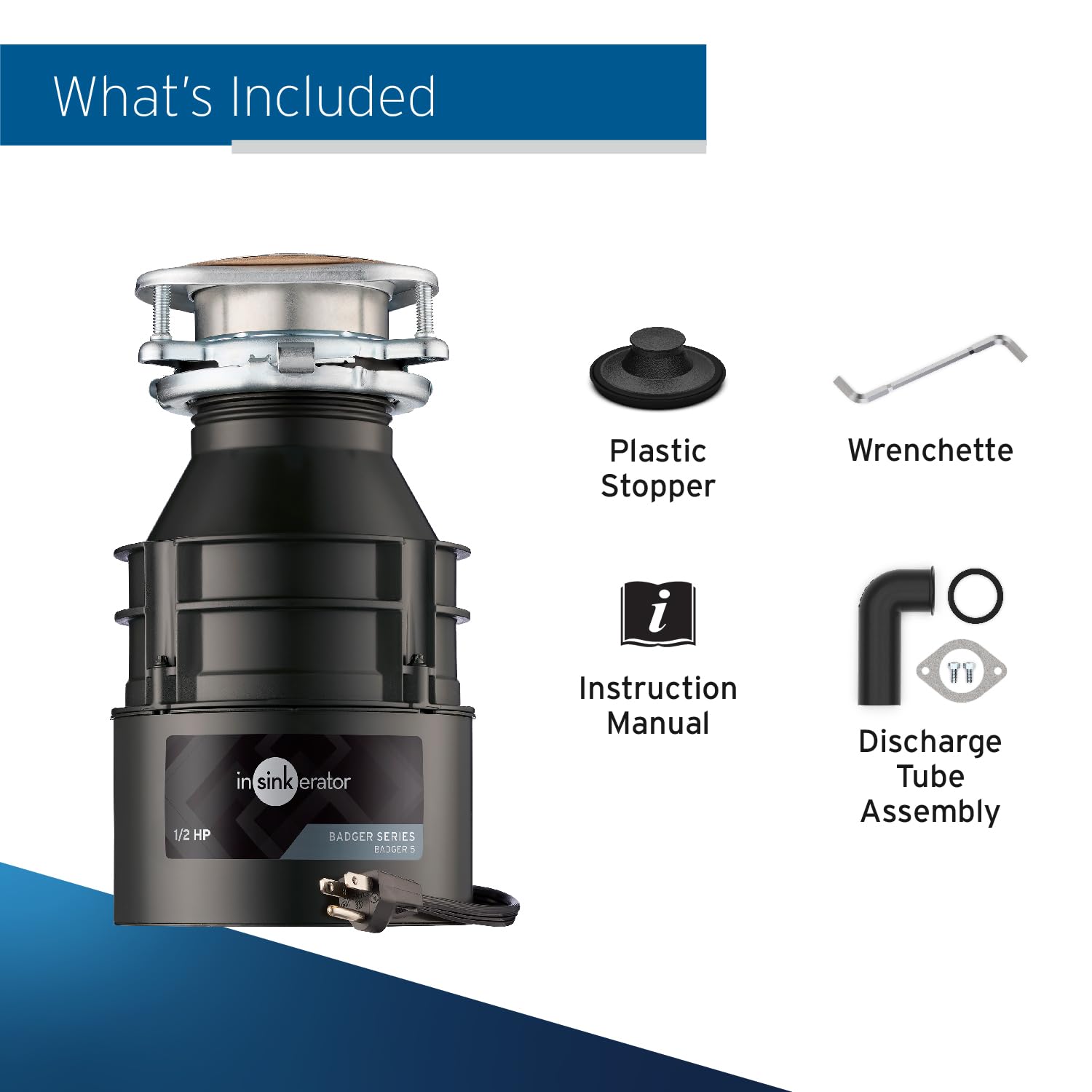 What's Included

insinkerator

1/2 HP

BADGER SERIES
BADGER 5

Plastic Stopper

Wrenchette

i

Instruction Manual

Discharge Tube Assembly