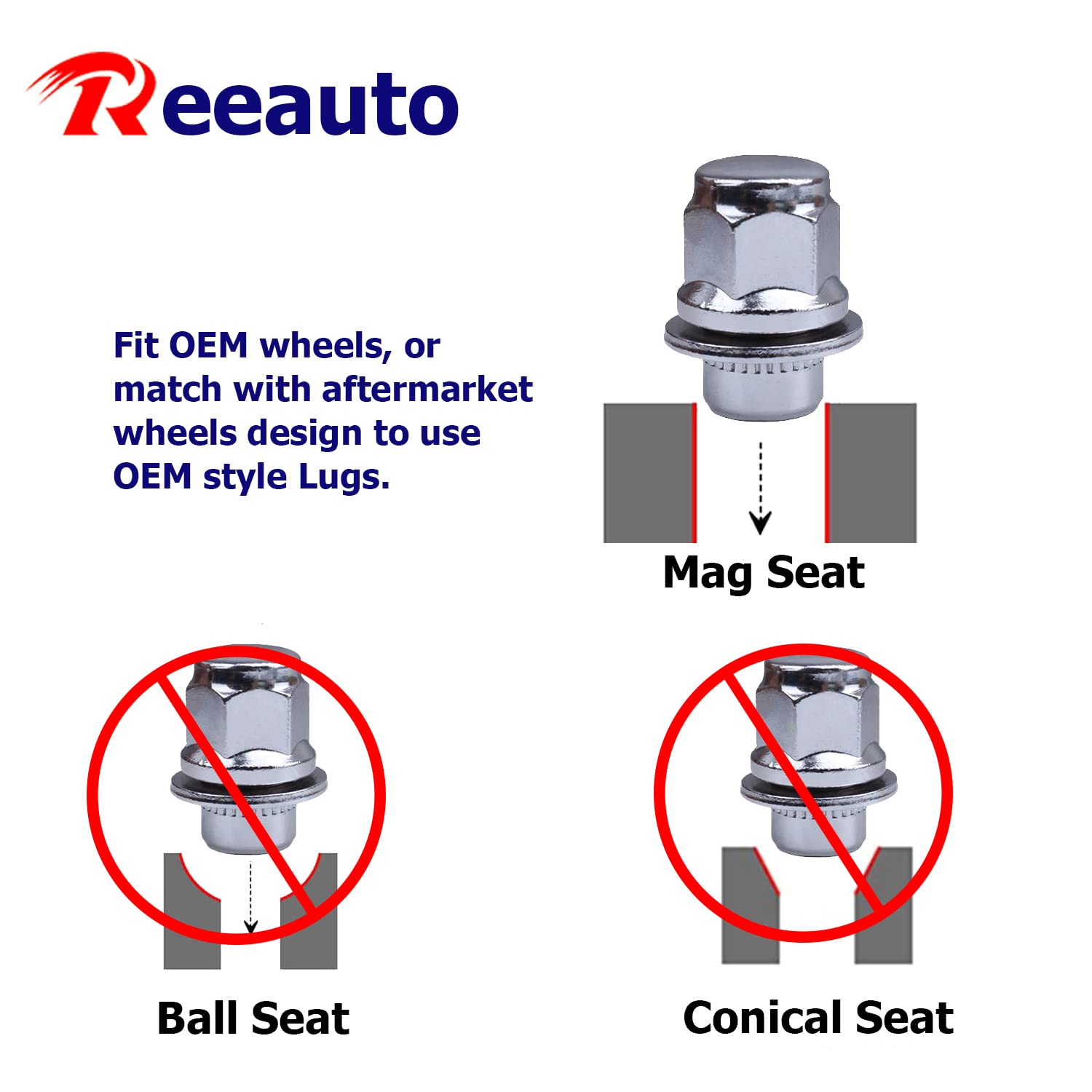 Reeauto

Fit OEM wheels, or match with aftermarket wheels design to use OEM style Lugs.

Mag Seat

Ball Seat

Conical Seat