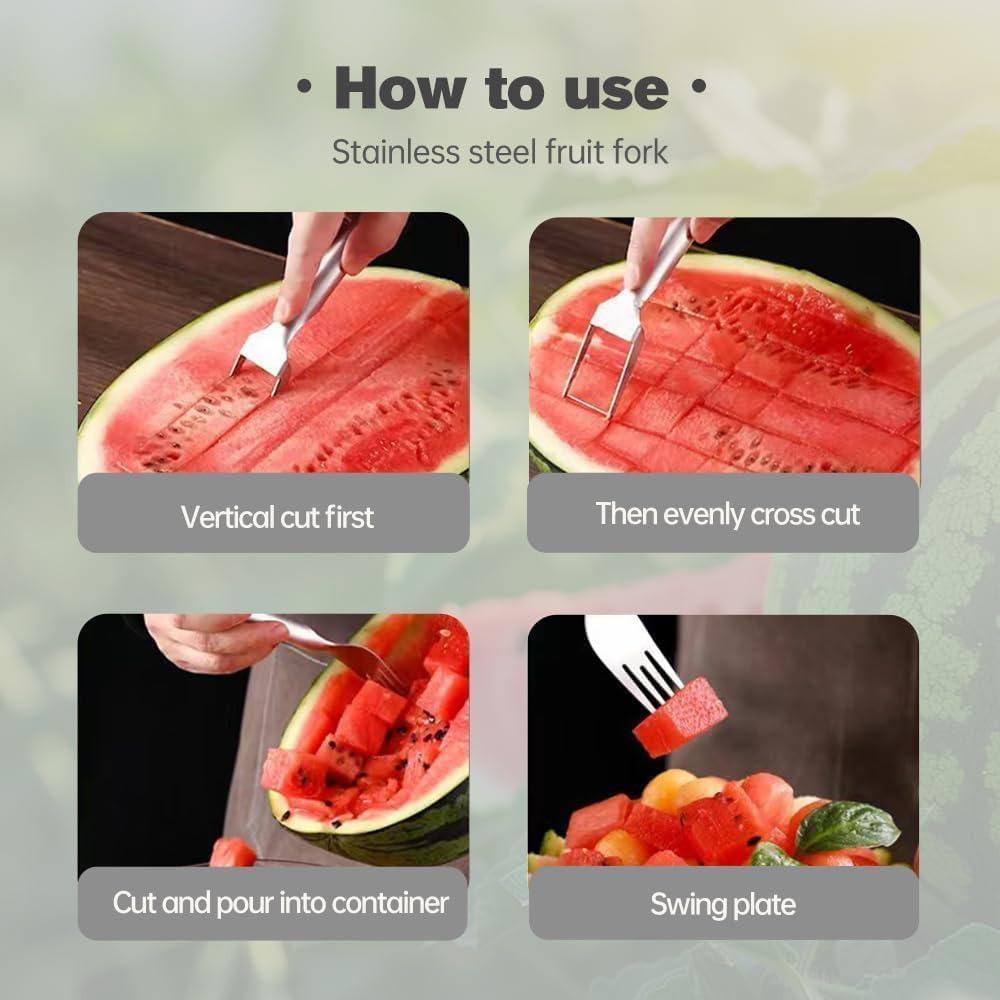 · How to use ·

Stainless steel fruit fork

Vertical cut first

Then evenly cross cut

Cut and pour into container

Swing plate