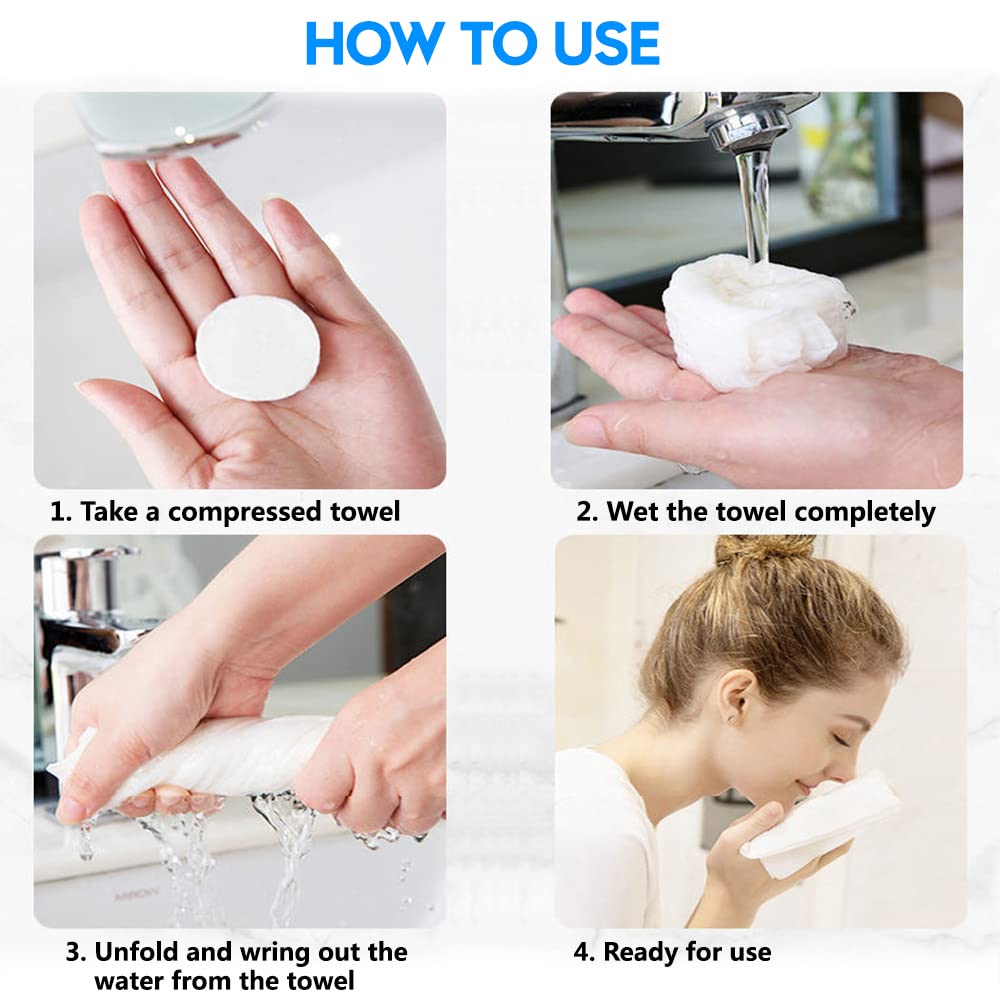 HOW TO USE

1. Take a compressed towel

2. Wet the towel completely

ARROW

3. Unfold and wring out the water from the towel

4. Ready for use