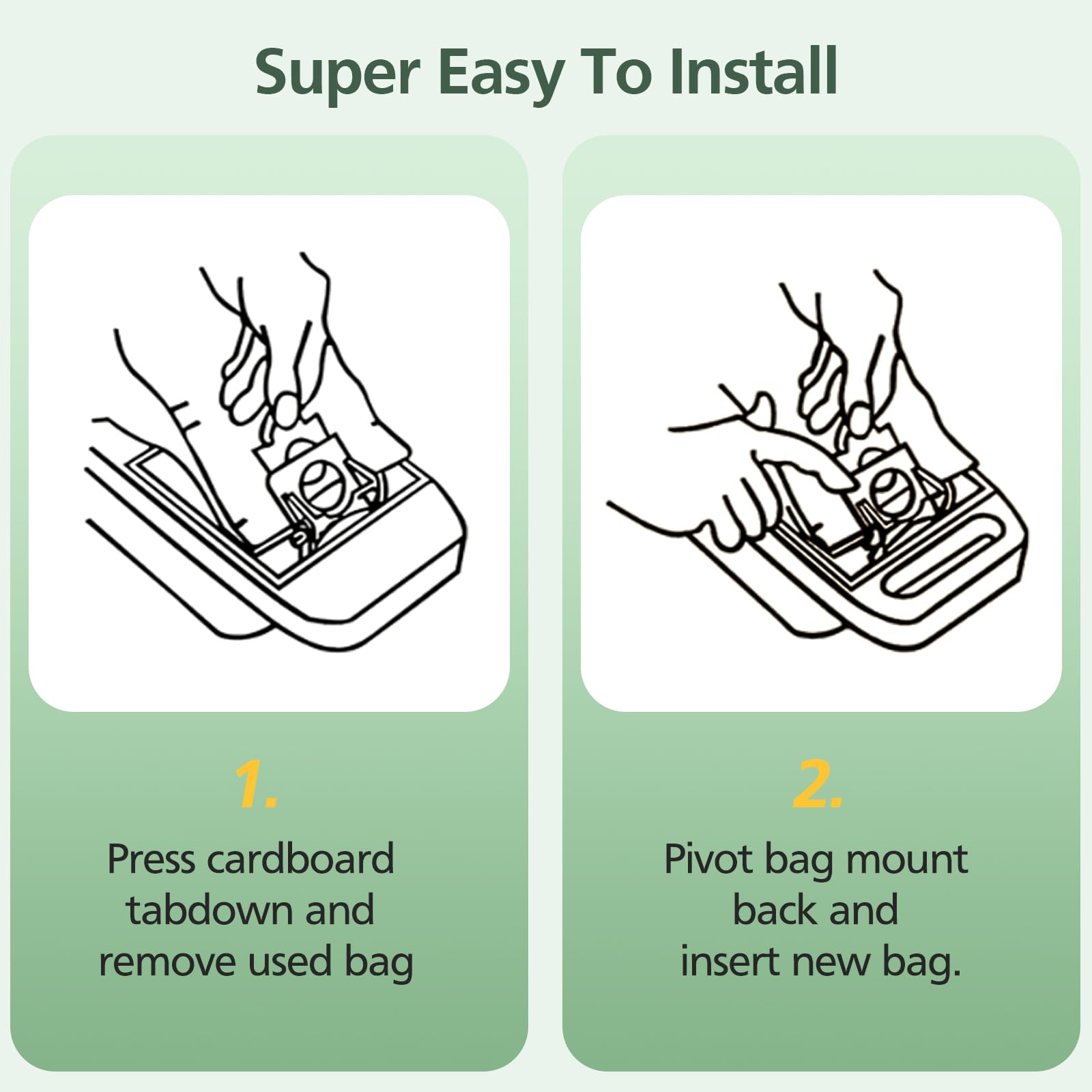 Super Easy To Install

1.

Press cardboard tabdown and remove used bag

2.

Pivot bag mount back and insert new bag.