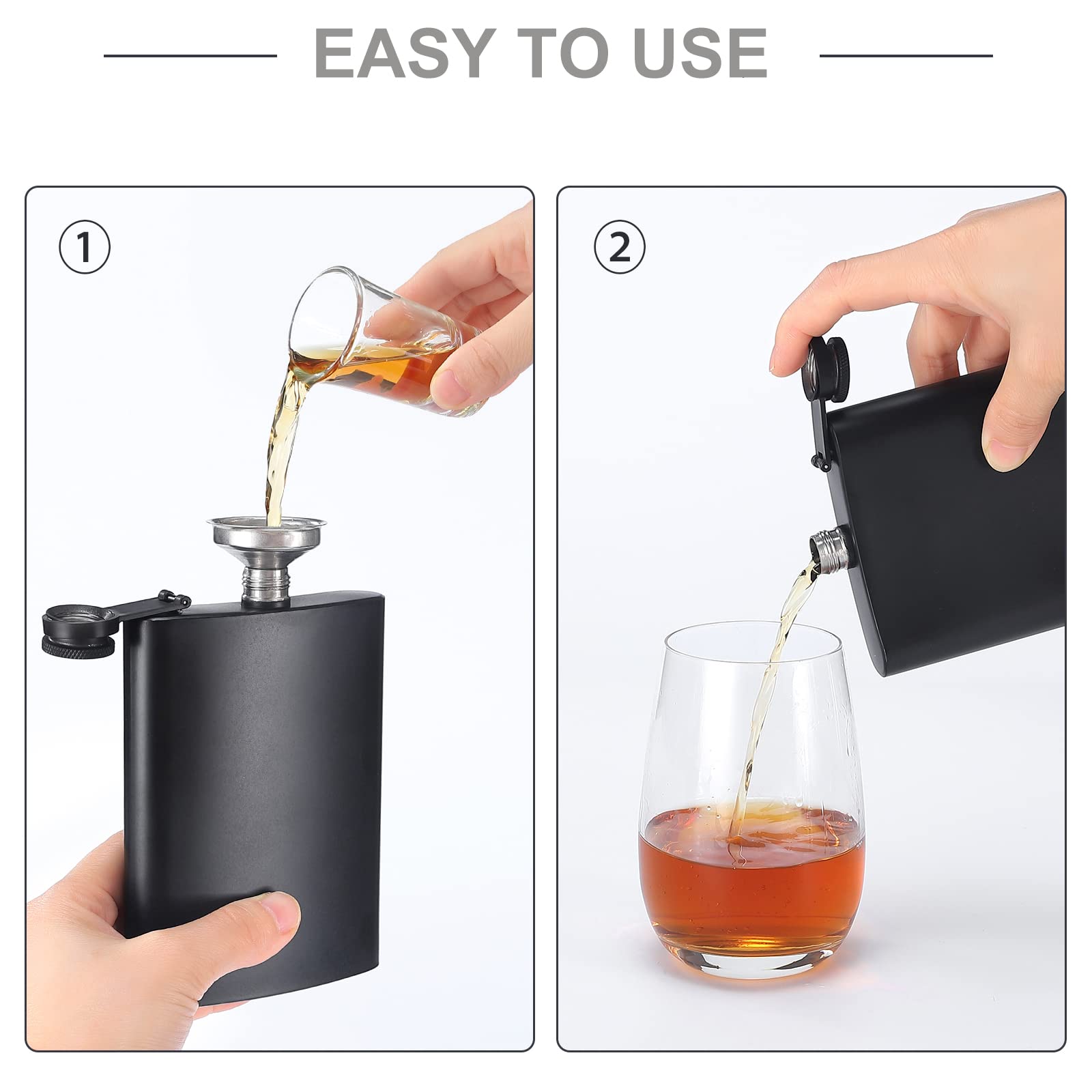 EASY TO USE

①

②