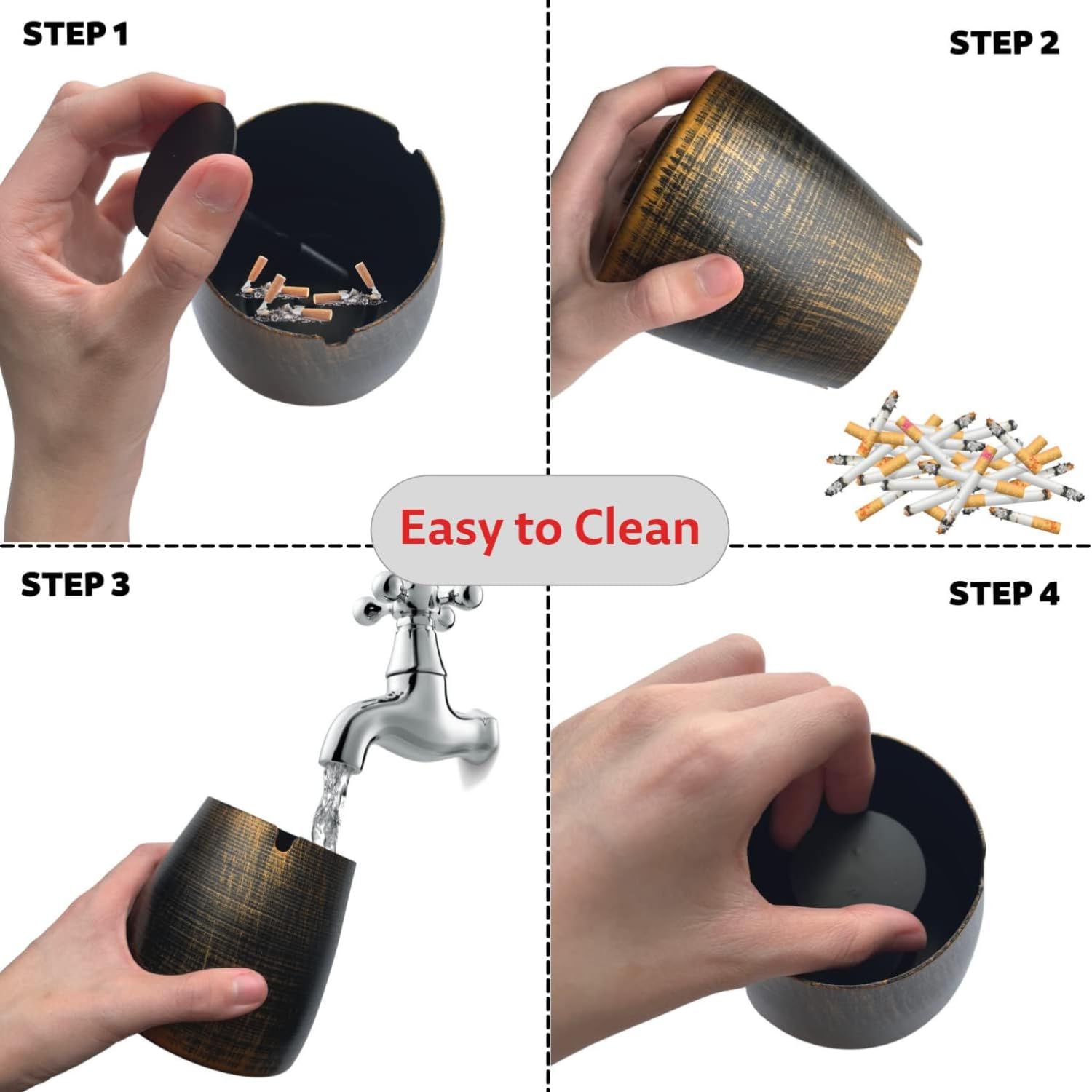 STEP 1

STEP 2

Easy to Clean

STEP 3

STEP 4