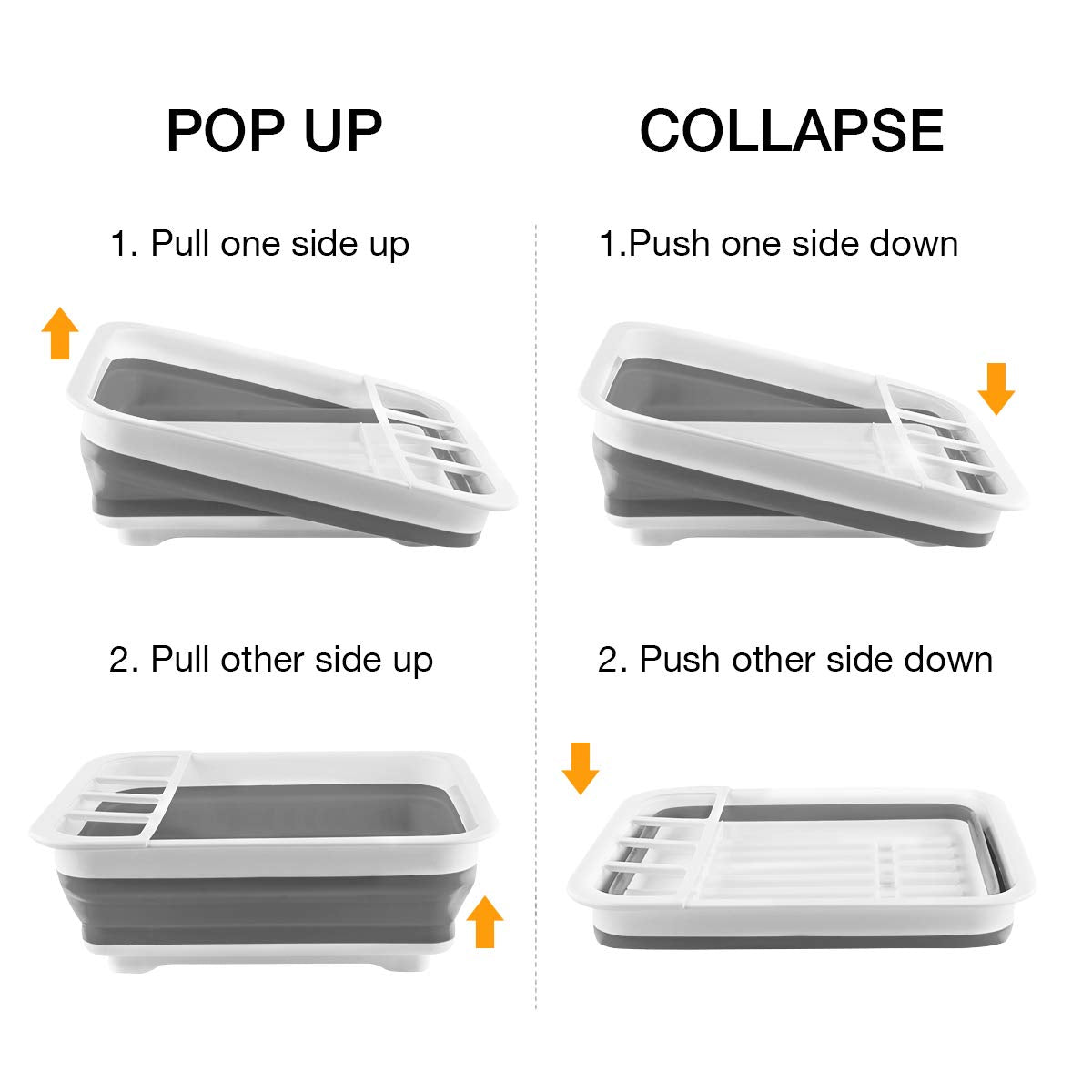 POP UP

1. Pull one side up

2. Pull other side up

COLLAPSE

1.Push one side down

2. Push other side down