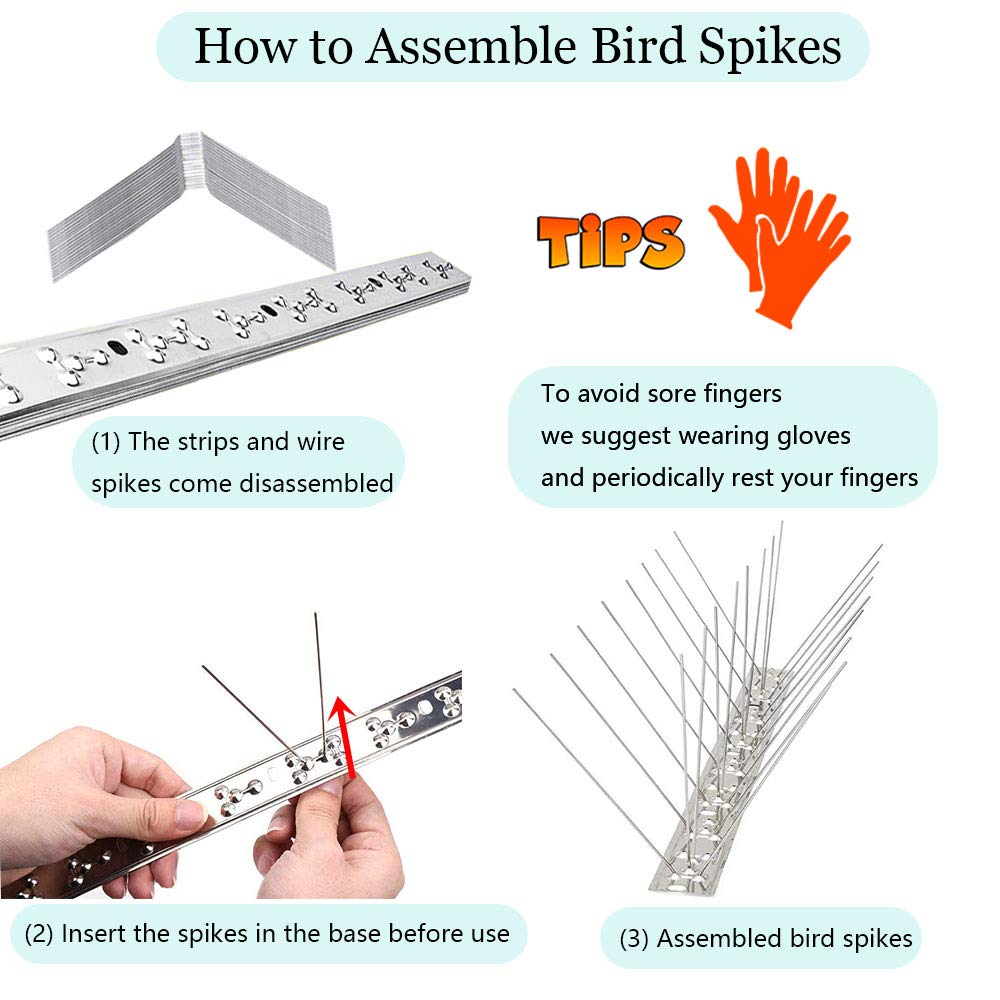 How to Assemble Bird Spikes

TIPS

(1) The strips and wire spikes come disassembled

To avoid sore fingers we suggest wearing gloves and periodically rest your fingers

(2) Insert the spikes in the base before use

(3) Assembled bird spikes