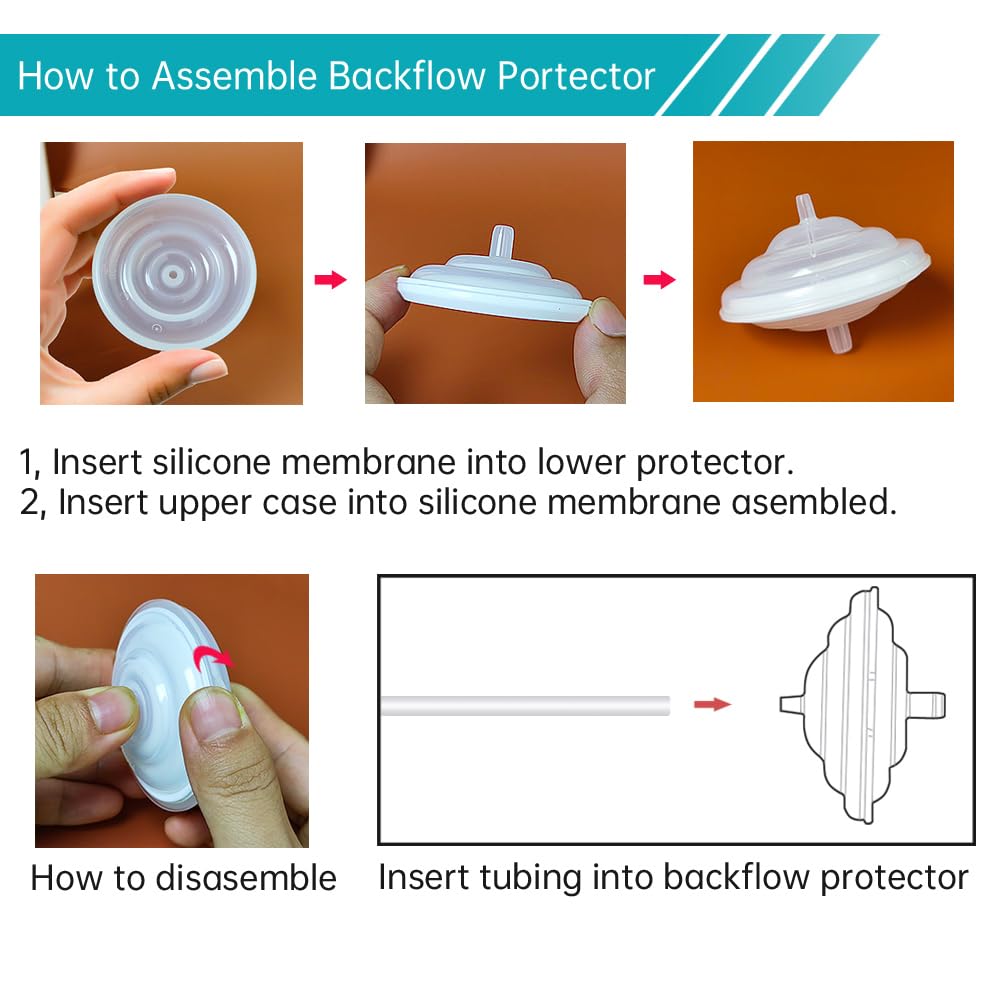 How to Assemble Backflow Portector

1, Insert silicone membrane into lower protector.
2, Insert upper case into silicone membrane asembled.

How to disasemble

Insert tubing into backflow protector