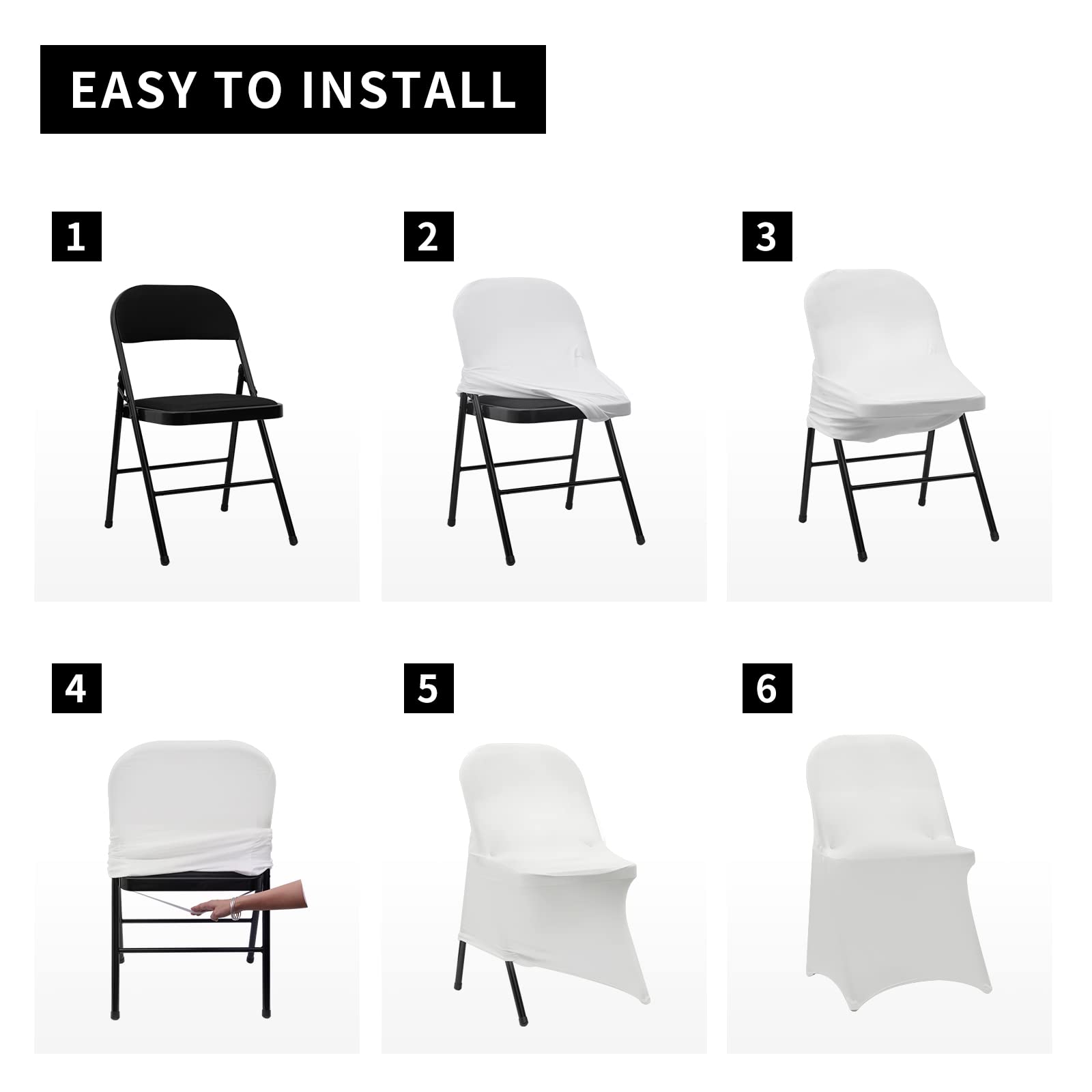 EASY TO INSTALL

1

2

3

4

5

6