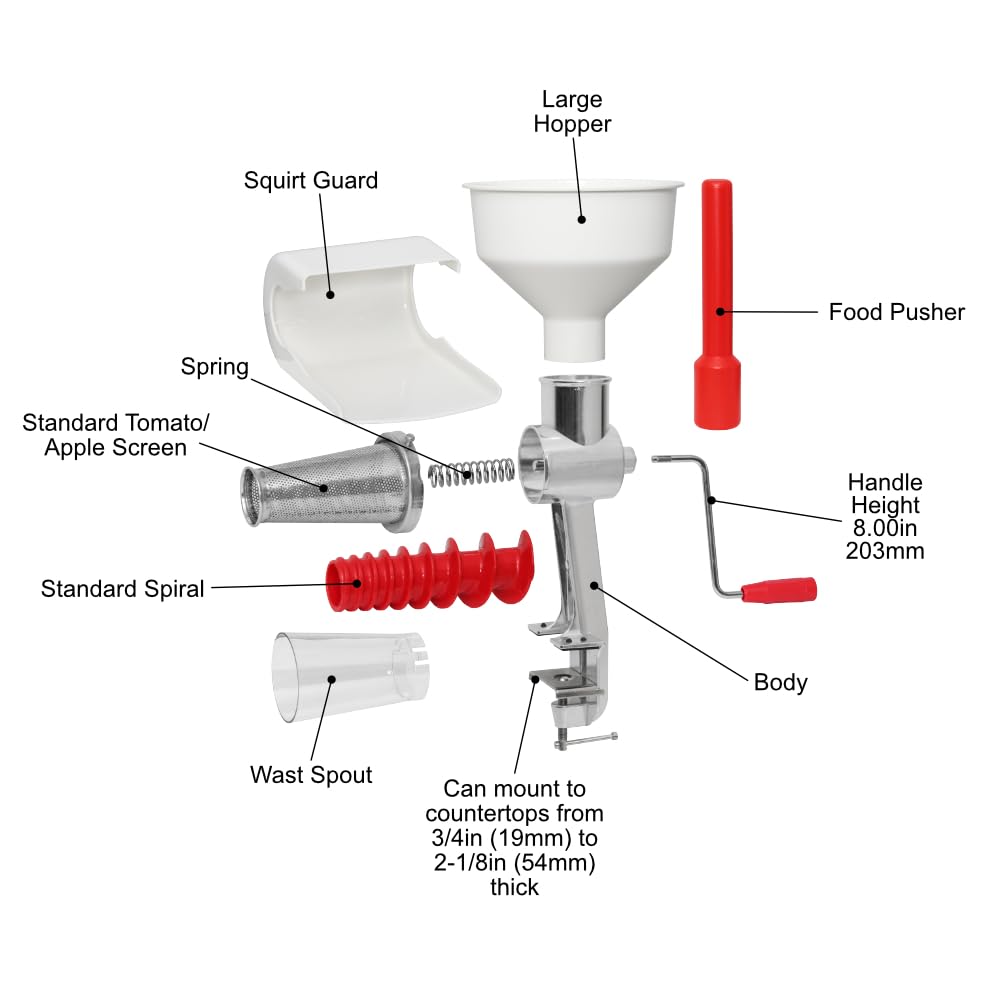 Large Hopper

Squirt Guard

Food Pusher

Spring

Standard Tomato/ Apple Screen

Handle Height 8.00in 203mm

Standard Spiral

Body

Wast Spout

Can mount to countertops from 3/4in (19mm) to 2-1/8in (54mm) thick