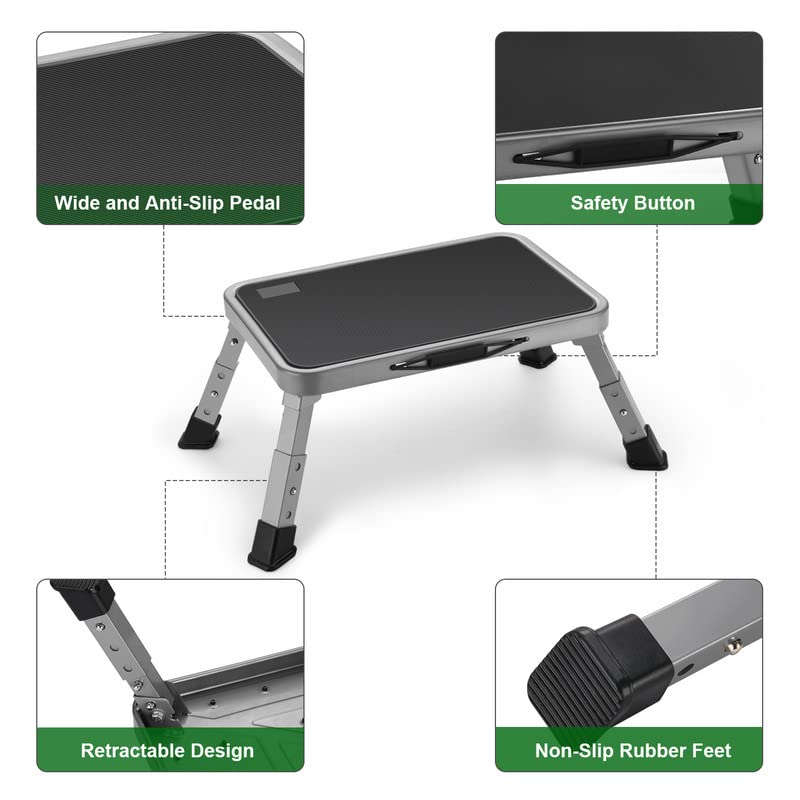 Wide and Anti-Slip Pedal

Safety Button

Retractable Design

Non-Slip Rubber Feet