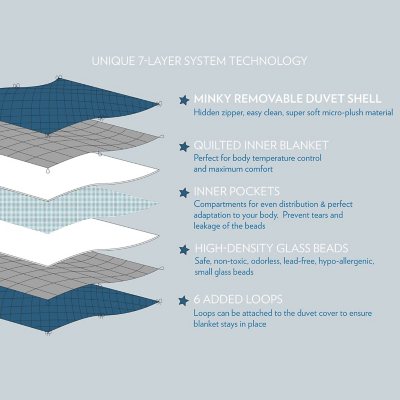 UNIQUE 7-LAYER SYSTEM TECHNOLOGY

MINKY REMOVABLE DUVET SHELL
Hidden zipper, easy clean, super soft micro-plush material

QUILTED INNER BLANKET
Perfect for body temperature control and maximum comfort

INNER POCKETS
Compartments for even distribution & perfect adaptation to your body. Prevent tears and leakage of the beads

HIGH-DENSITY GLASS BEADS
Safe, non-toxic, odorless, lead-free, hypo-allergenic, small glass beads

6 ADDED LOOPS
Loops can be attached to the duvet cover to ensure blanket stays in place