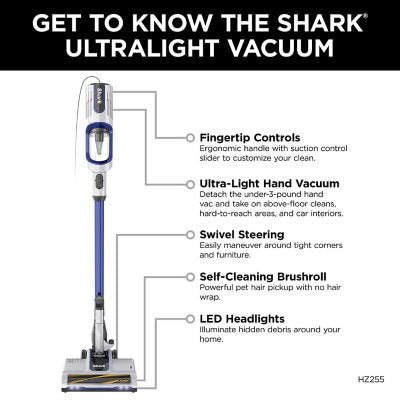 GET TO KNOW THE SHARK® ULTRALIGHT VACUUM

Shark

Fingertip Controls
Ergonomic handle with suction control slider to customize your clean.

Ultra-Light Hand Vacuum
Detach the under-3-pound hand vac and take on above-floor cleans, hard-to-reach areas, and car interiors.

Swivel Steering
Easily maneuver around tight corners and furniture.

Self-Cleaning Brushroll
Powerful pet hair pickup with no hair wrap.

LED Headlights
Illuminate hidden debris around your home.

Shark

HZ255