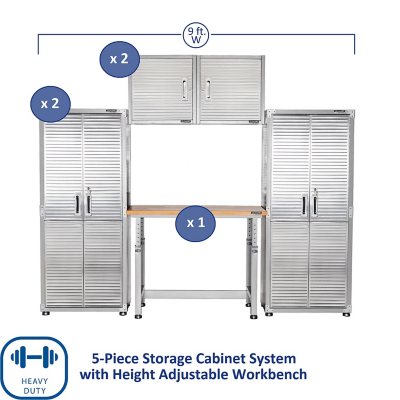 9 ft.
W

x 2

x 2

x 1

HEAVY DUTY

5-Piece Storage Cabinet System with Height Adjustable Workbench