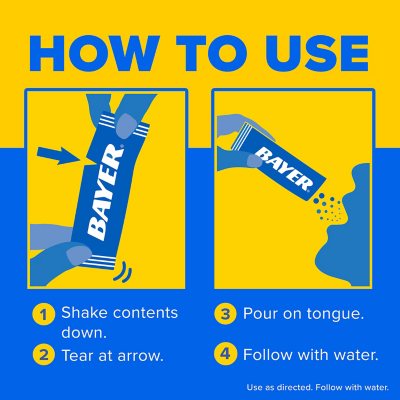 HOW TO USE

BAYER®

BAYER®

1 Shake contents down.

2 Tear at arrow.

3 Pour on tongue.

4 Follow with water.

Use as directed. Follow with water.