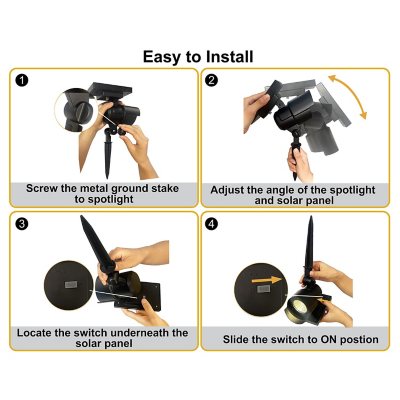 Easy to Install

1

Screw the metal ground stake to spotlight

2

Adjust the angle of the spotlight and solar panel

3

Locate the switch underneath the solar panel

4

Slide the switch to ON postion