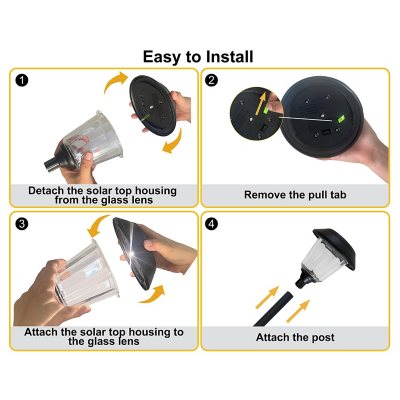 Easy to Install

1

Detach the solar top housing from the glass lens

2

Remove the pull tab

3

Attach the solar top housing to the glass lens

4

Attach the post