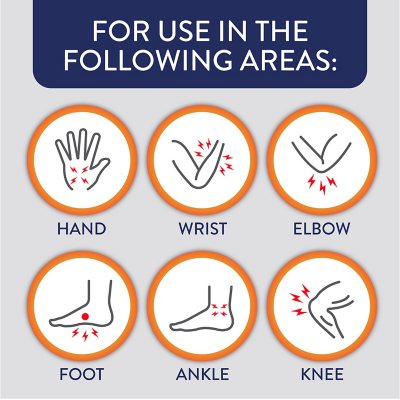 FOR USE IN THE FOLLOWING AREAS:

HAND

WRIST

ELBOW

FOOT

ANKLE

KNEE