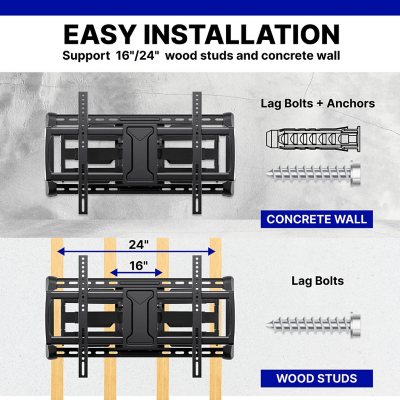 EASY INSTALLATION
Support 16"/24" wood studs and concrete wall

Lag Bolts + Anchors

CONCRETE WALL

24"

16"

Lag Bolts

WOOD STUDS