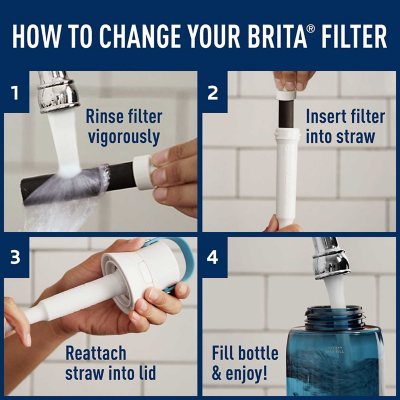 HOW TO CHANGE YOUR BRITA® FILTER

1
Rinse filter vigorously

2
Insert filter into straw

3
Reattach straw into lid

4
Fill bottle & enjoy!