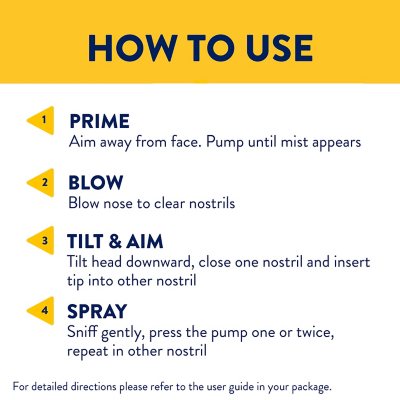 HOW TO USE

1 PRIME
Aim away from face. Pump until mist appears

2 BLOW
Blow nose to clear nostrils

3 TILT & AIM
Tilt head downward, close one nostril and insert tip into other nostril

4 SPRAY
Sniff gently, press the pump one or twice, repeat in other nostril

For detailed directions please refer to the user guide in your package.