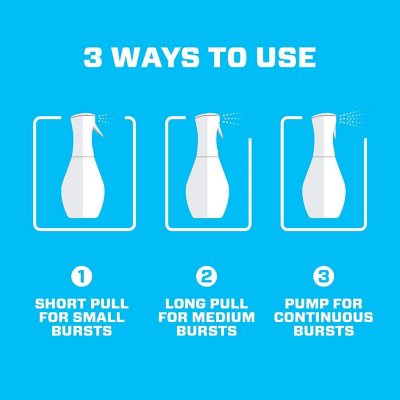 3 WAYS TO USE

1
SHORT PULL FOR SMALL BURSTS

2
LONG PULL FOR MEDIUM BURSTS

3
PUMP FOR CONTINUOUS BURSTS